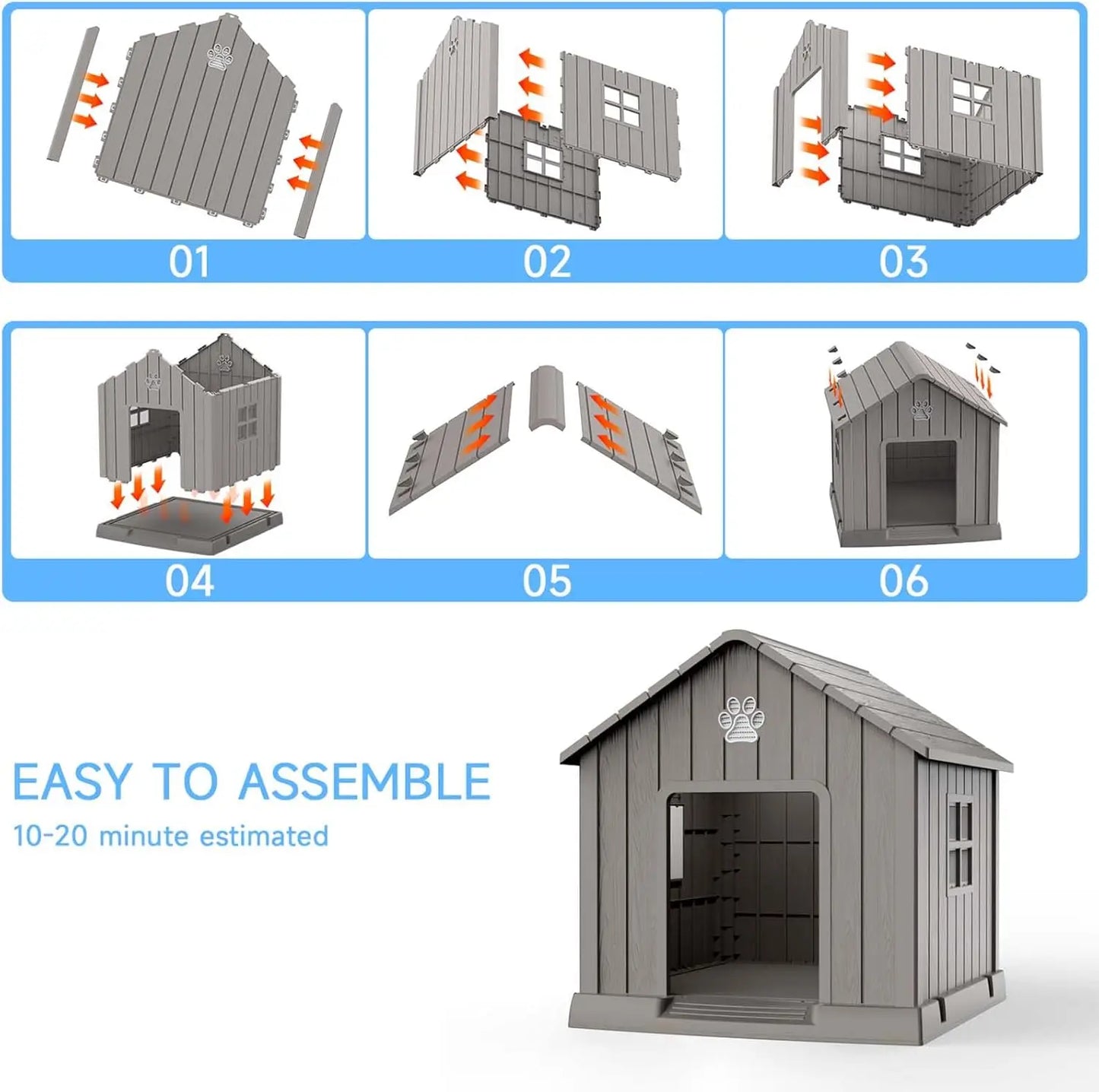 01

02

03

04

05

06

EASY TO ASSEMBLE

10-20 minute estimated