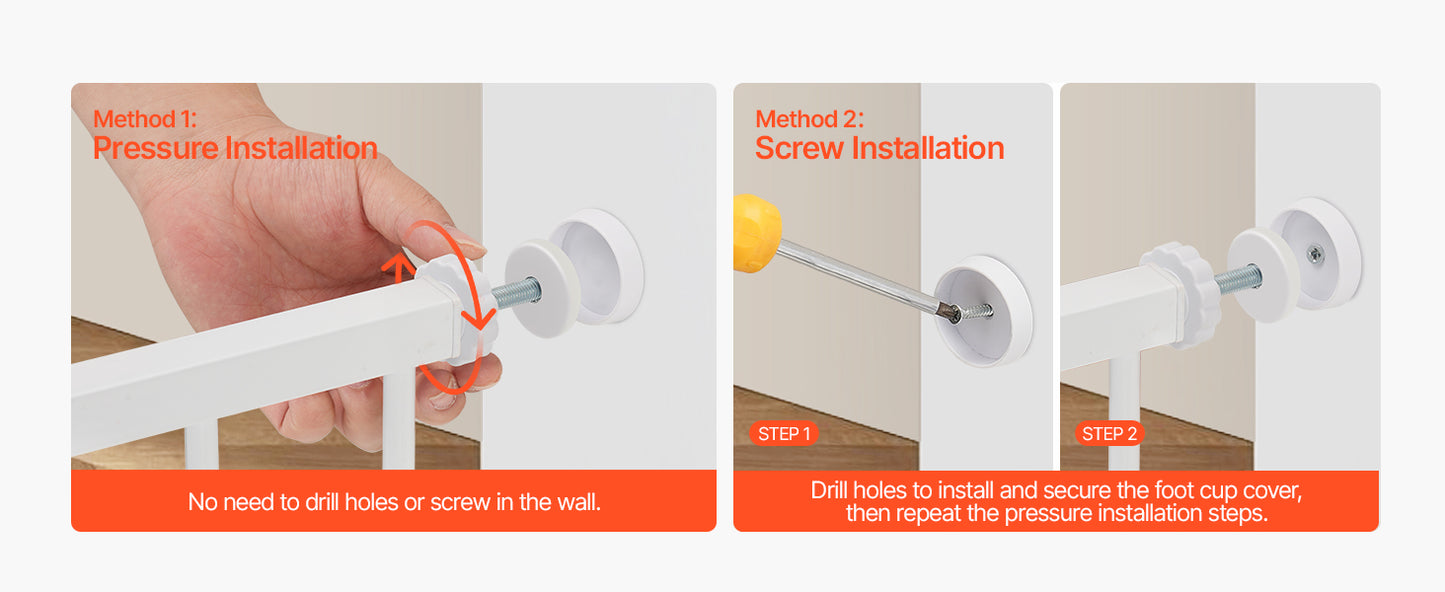 Method 1:
Pressure Installation

No need to drill holes or screw in the wall.

Method 2:
Screw Installation

STEP 1

STEP 2

Drill holes to install and secure the foot cup cover, then repeat the pressure installation steps.